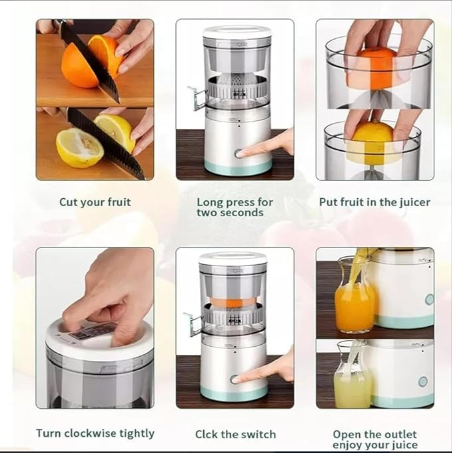 Cut your fruit

Long press for two seconds

Put fruit in the juicer

Turn clockwise tightly

Clck the switch

Open the outlet enjoy your juice