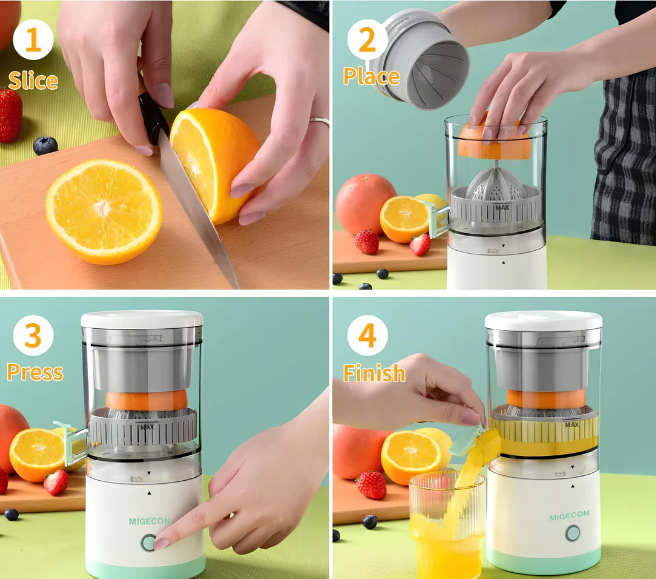 1
Slice

2
Place

MAX

3
Press

MAX

MIGECON

4
Finish

MAX

MIGECON