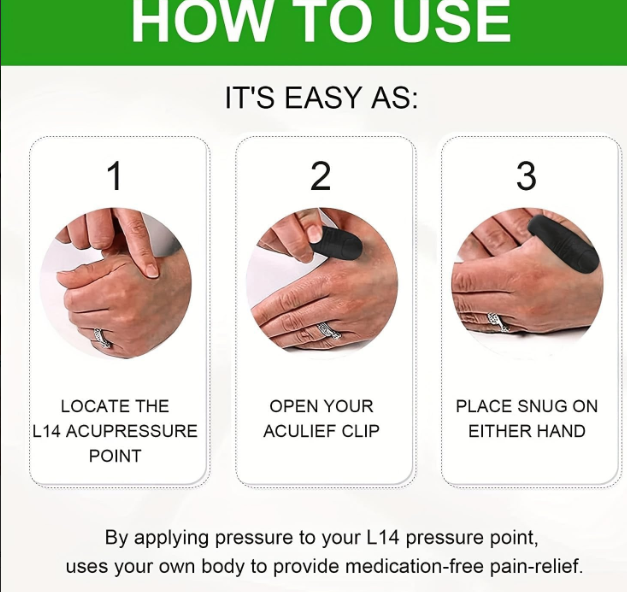 HOW TO USE

IT'S EASY AS:

1

LOCATE THE L14 ACUPRESSURE POINT

2

OPEN YOUR ACULIEF CLIP

3

PLACE SNUG ON EITHER HAND

By applying pressure to your L14 pressure point, uses your own body to provide medication-free pain-relief.