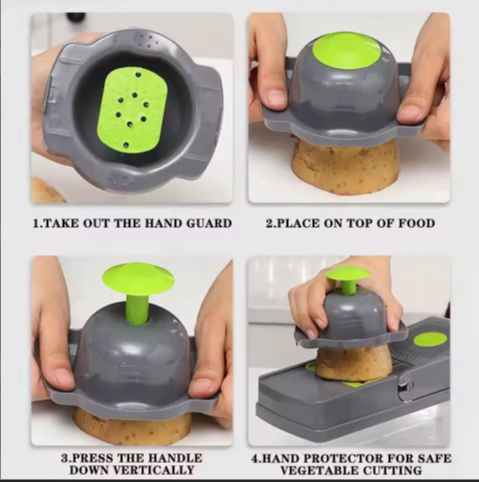 1.TAKE OUT THE HAND GUARD

2.PLACE ON TOP OF FOOD

3.PRESS THE HANDLE DOWN VERTICALLY

4.HAND PROTECTOR FOR SAFE VEGETABLE CUTTING